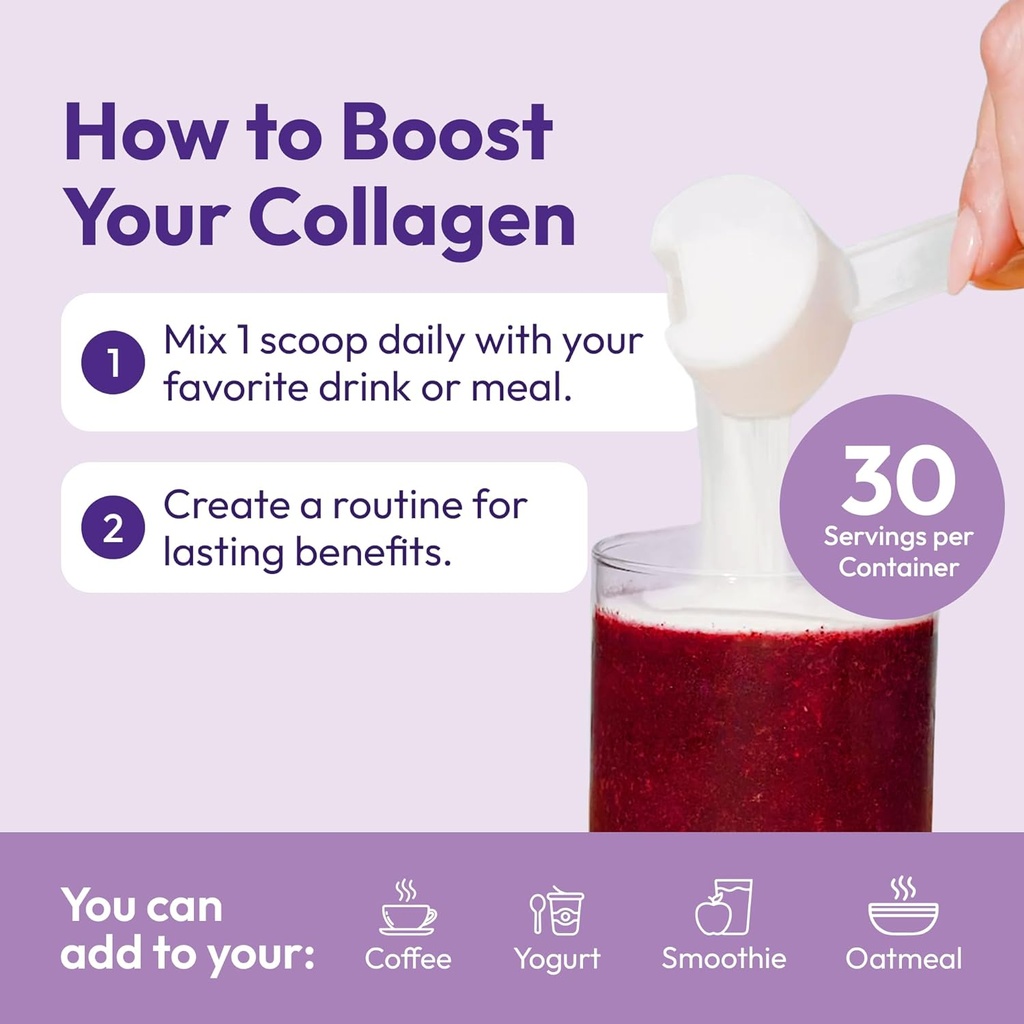 How to Boost Your Collagen

1 Mix 1 scoop daily with your favorite drink or meal.

2 Create a routine for lasting benefits.

30 Servings per Container

You can add to your:

Coffee

Yogurt

Smoothie

Oatmeal