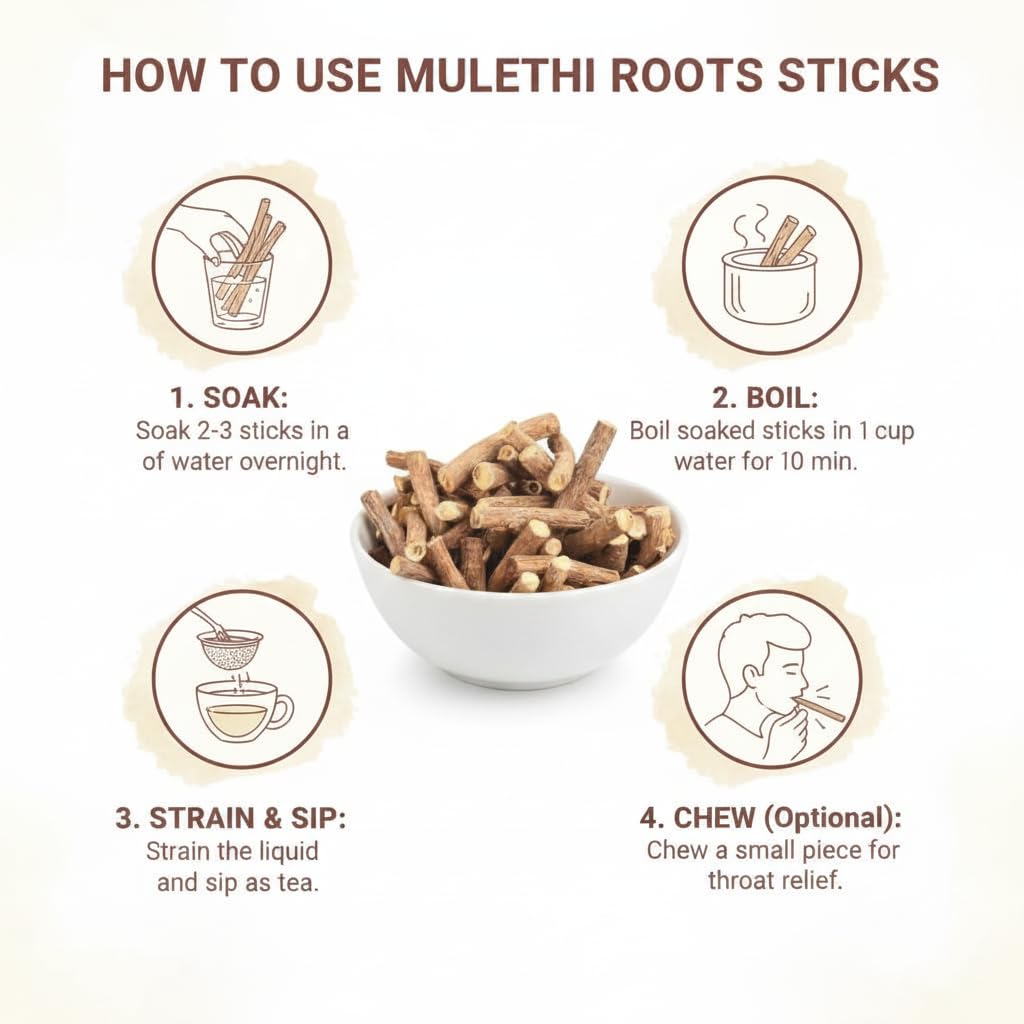 HOW TO USE MULETHI ROOTS STICKS

1. SOAK:
Soak 2-3 sticks in a of water overnight.

2. BOIL:
Boil soaked sticks in 1 cup water for 10 min.

3. STRAIN & SIP:
Strain the liquid and sip as tea.

4. CHEW (Optional):
Chew a small piece for throat relief.