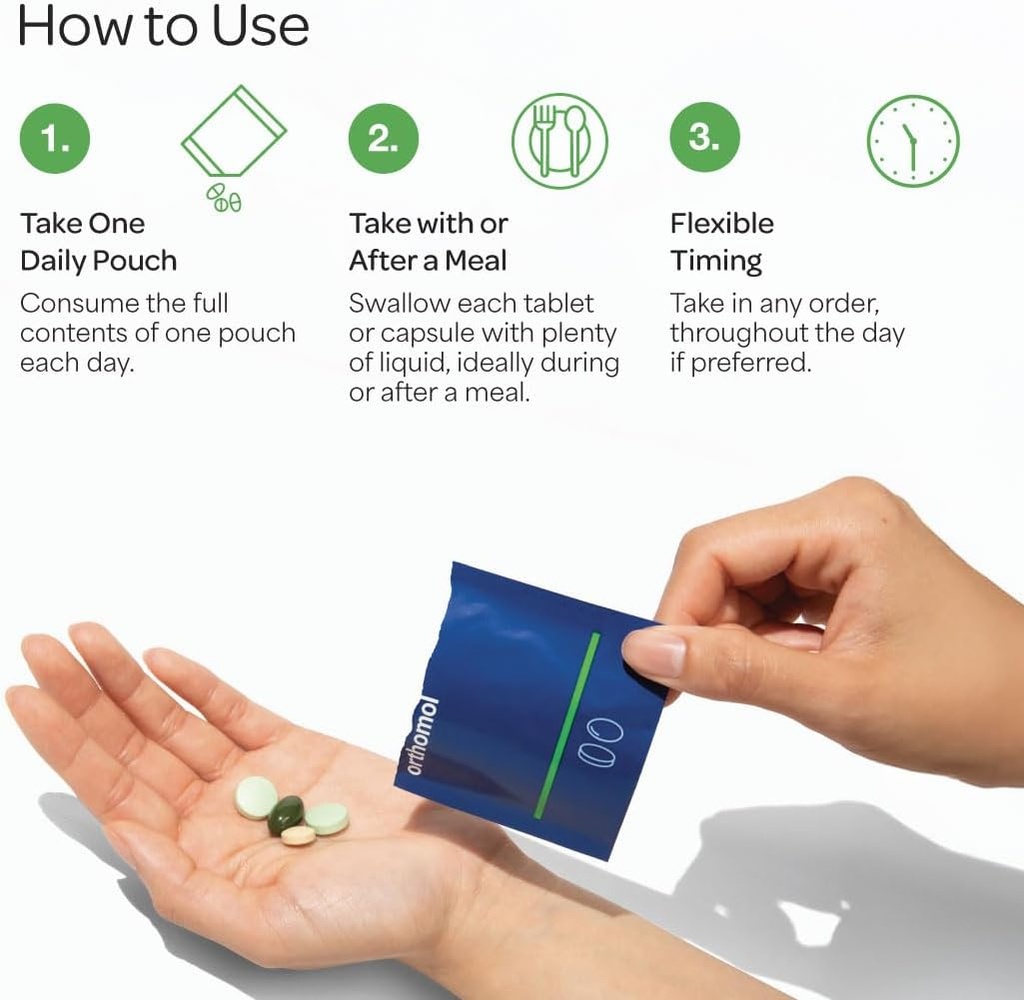 How to Use

1.

Take One Daily Pouch

Consume the full contents of one pouch each day.

2.

Take with or After a Meal

Swallow each tablet or capsule with plenty of liquid, ideally during or after a meal.

3.

Flexible Timing

Take in any order, throughout the day if preferred.

orthomol